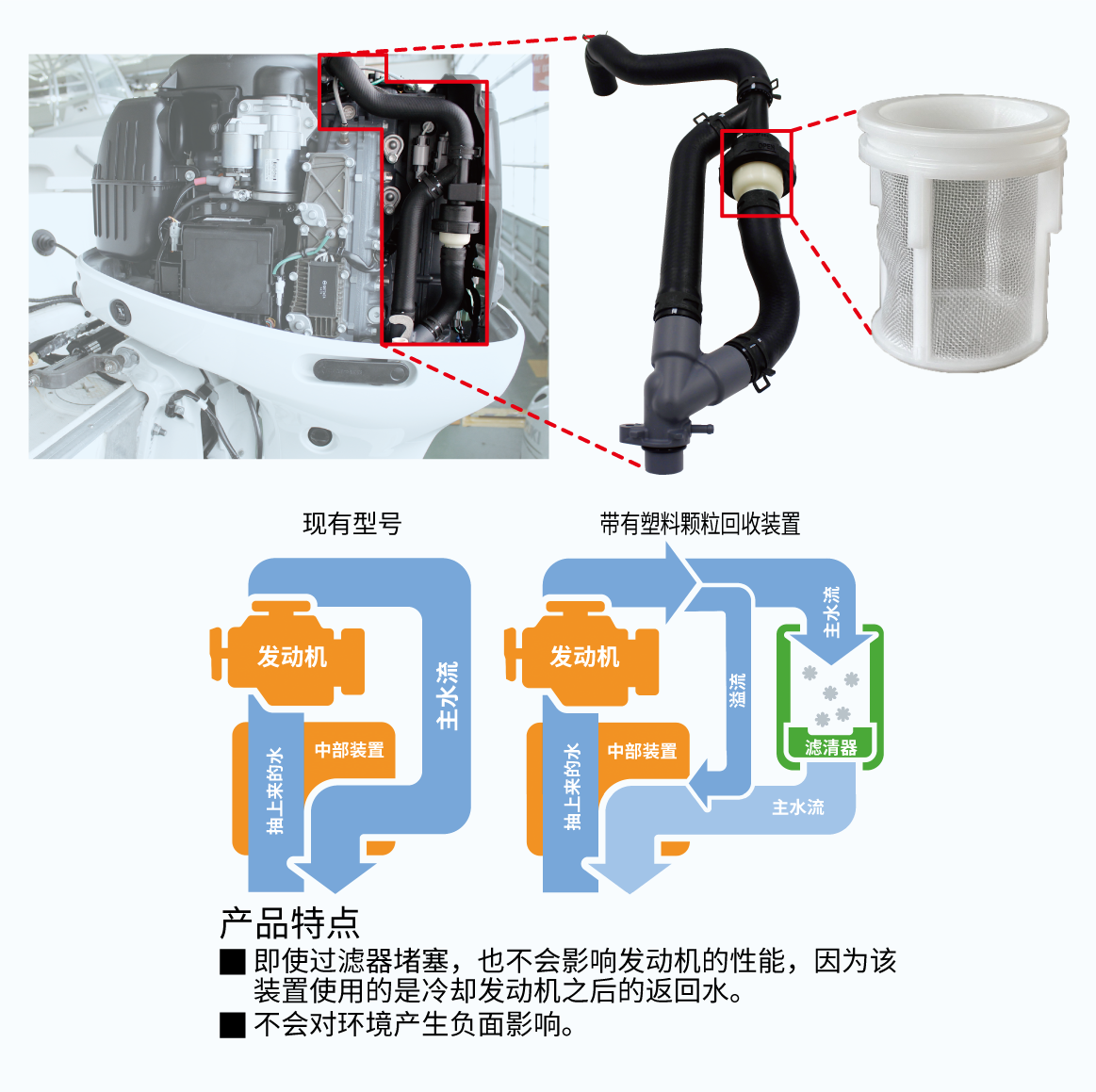 现有型号

发动机
中部装置
抽上来的水
主水流

带有塑料颗粒回收装置

发动机
中部装置
抽上来的水
溢流
主水流
滤清器
主水流

产品特点
■ 即使过滤器堵塞，也不会影响发动机的性能，因为该装置使用的是冷却发动机之后的返回水。
■ 不会对环境产生负面影响。